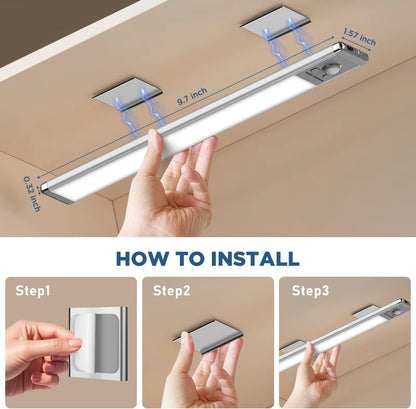 1.57 inch

9.7 inch

0.32 inch

HOW TO INSTALL

Step1

Step2

Step3